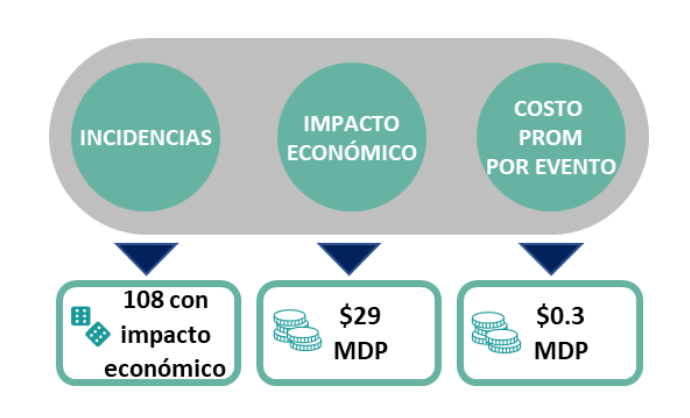 INCIDENCIAS

IMPACTO ECONÓMICO

COSTO PROM POR EVENTO

108 con impacto económico

\$29 MDP

\$0.3 MDP